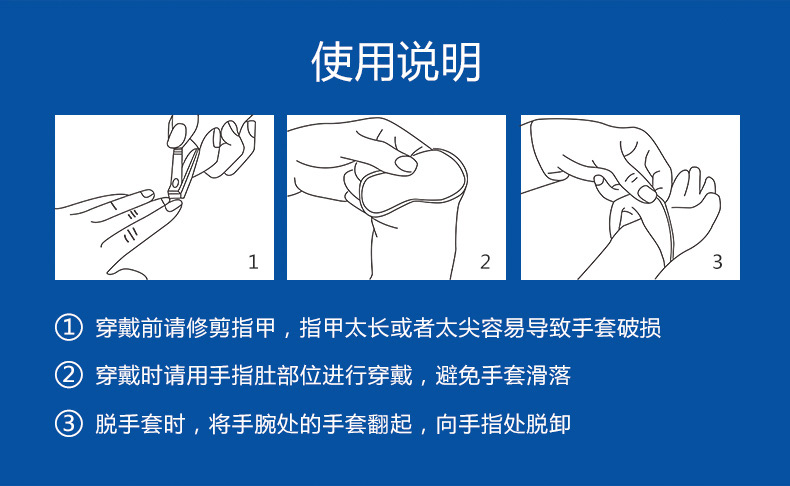 使用说明

1

2

3

① 穿戴前请修剪指甲，指甲太长或者太尖容易导致手套破损

② 穿戴时请用手指肚部位进行穿戴，避免手套滑落

③ 脱手套时，将手腕处的手套翻起，向手指处脱卸