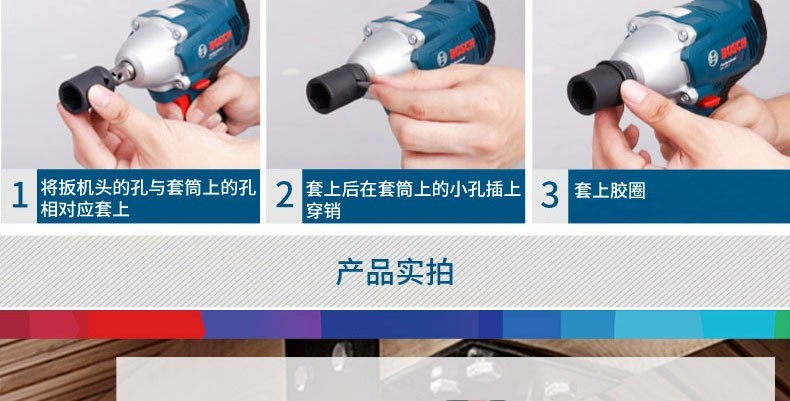 BOSCH

BOSCH

BOSCH

1 将扳机头的孔与套筒上的孔相对应套上

2 套上后在套筒上的小孔插上穿销

3 套上胶圈

产品实拍