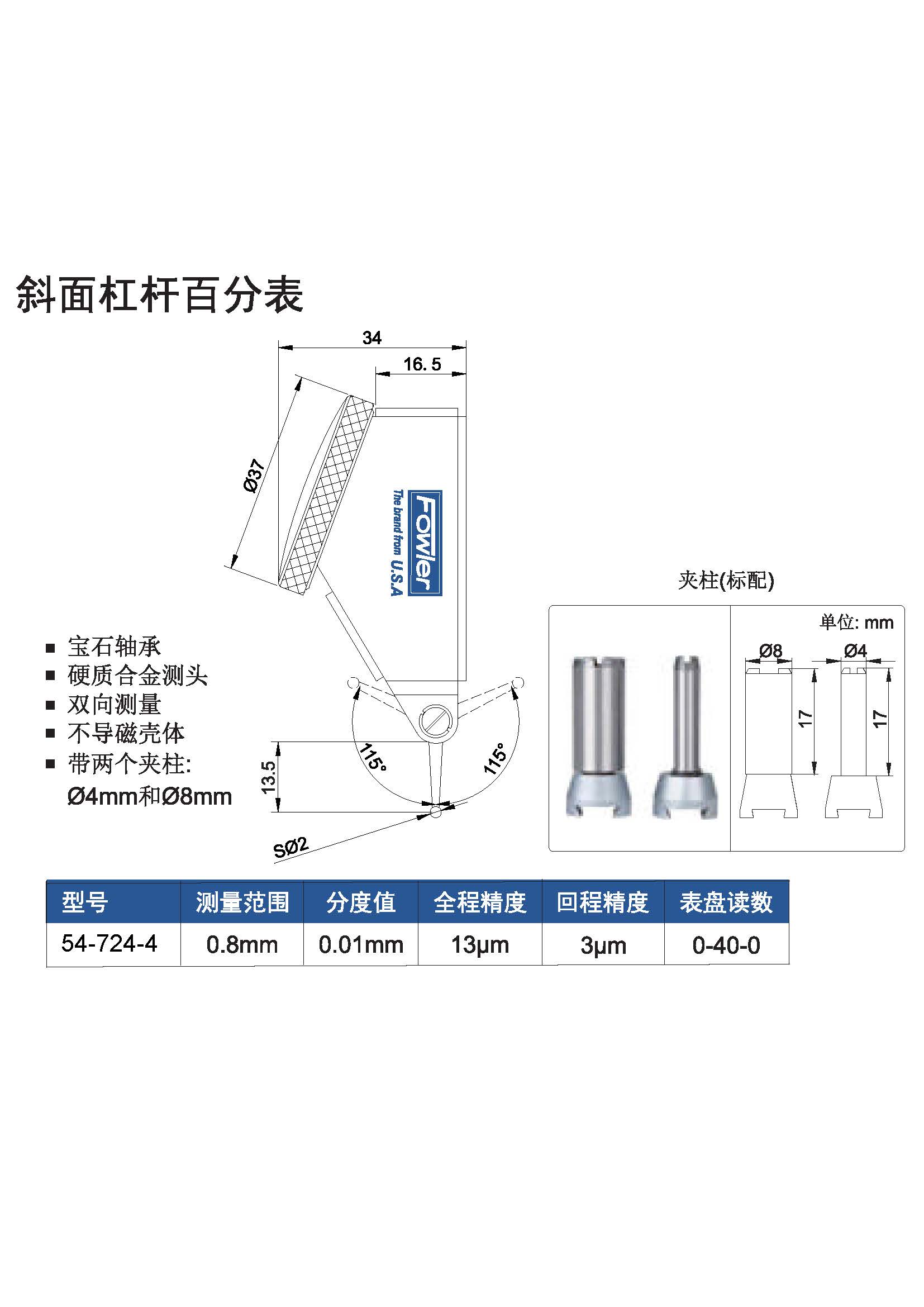 斜面杠杆百分表

34

16. 5

Ø37

Fowler
The brand from U.S.A

115°

115°

13.5

SØ2

■ 宝石轴承
■ 硬质合金测头
■ 双向测量
■ 不导磁壳体
■ 带两个夹柱:
Ø4mm和Ø8mm

夹柱(标配)

单位: mm

Ø8

Ø4

17

17

| 型号 | 测量范围 | 分度值 | 全程精度 | 回程精度 | 表盘读数 |
|---|---|---|---|---|---|
| 54-724-4 | 0.8mm | 0.01mm | 13μm | 3μm | 0-40-0 |