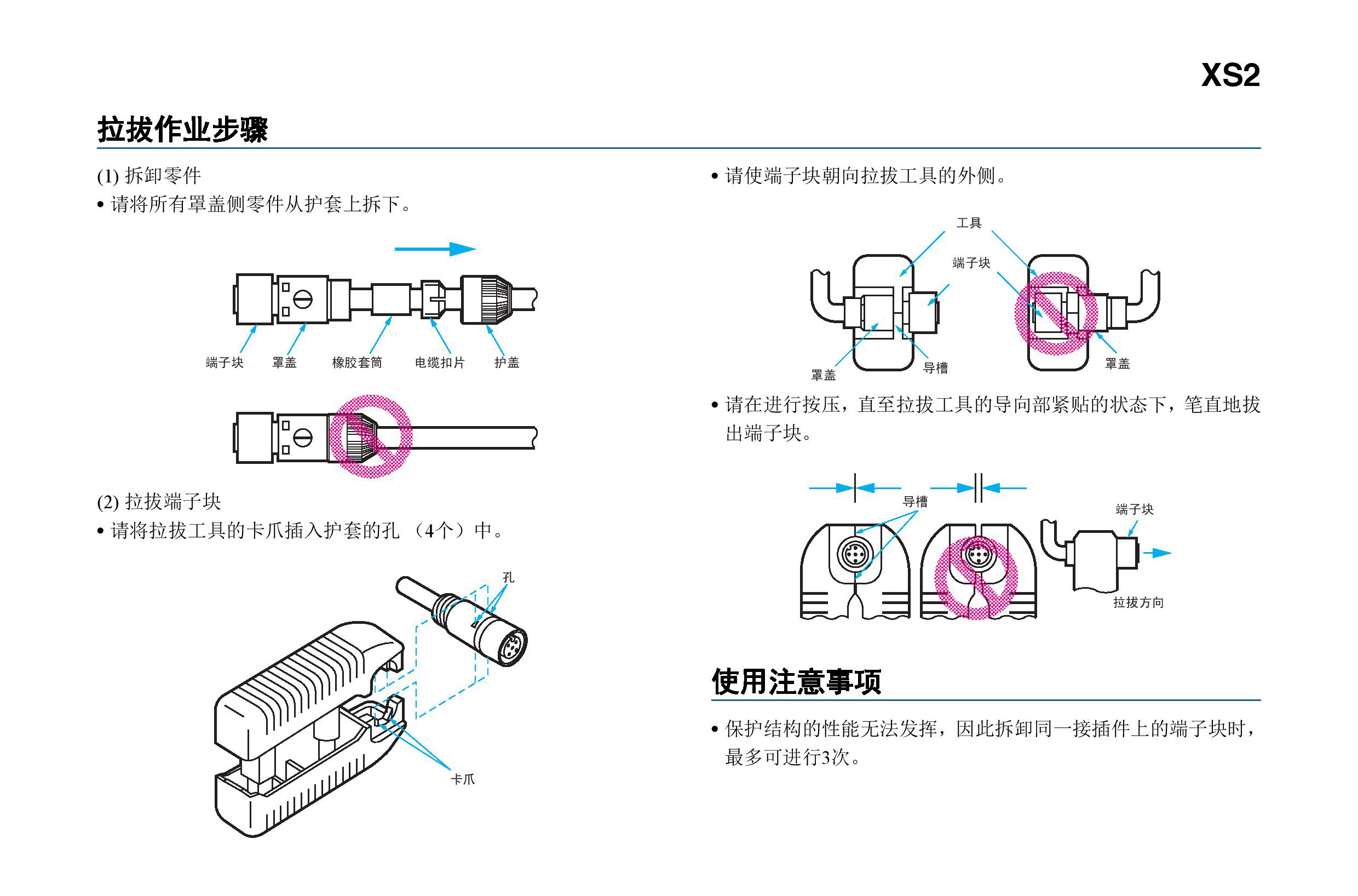 XS2

拉拔作业步骤

(1) 拆卸零件
• 请将所有罩盖侧零件从护套上拆下。

端子块　罩盖　橡胶套筒　电缆扣片　护盖

(2) 拉拔端子块
• 请将拉拔工具的卡爪插入护套的孔 （4个）中。

孔

卡爪

• 请使端子块朝向拉拔工具的外侧。

工具
端子块
罩盖　导槽　罩盖

• 请在进行按压，直至拉拔工具的导向部紧贴的状态下，笔直地拔出端子块。

导槽
端子块
拉拔方向

使用注意事项

• 保护结构的性能无法发挥，因此拆卸同一接插件上的端子块时，最多可进行3次。